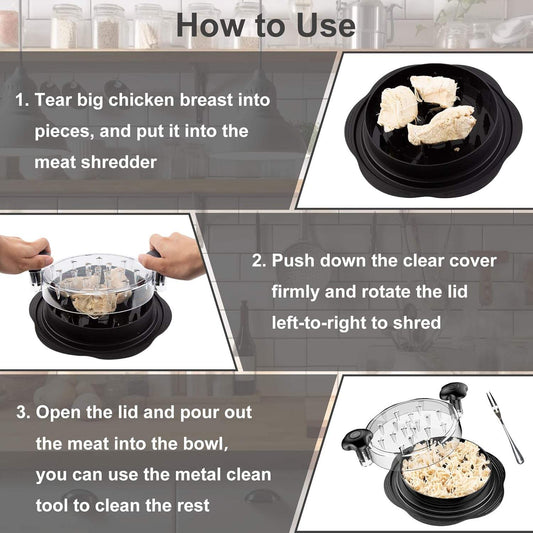 How to Use

1. Tear big chicken breast into pieces, and put it into the meat shredder

2. Push down the clear cover firmly and rotate the lid left-to-right to shred

3. Open the lid and pour out the meat into the bowl, you can use the metal clean tool to clean the rest